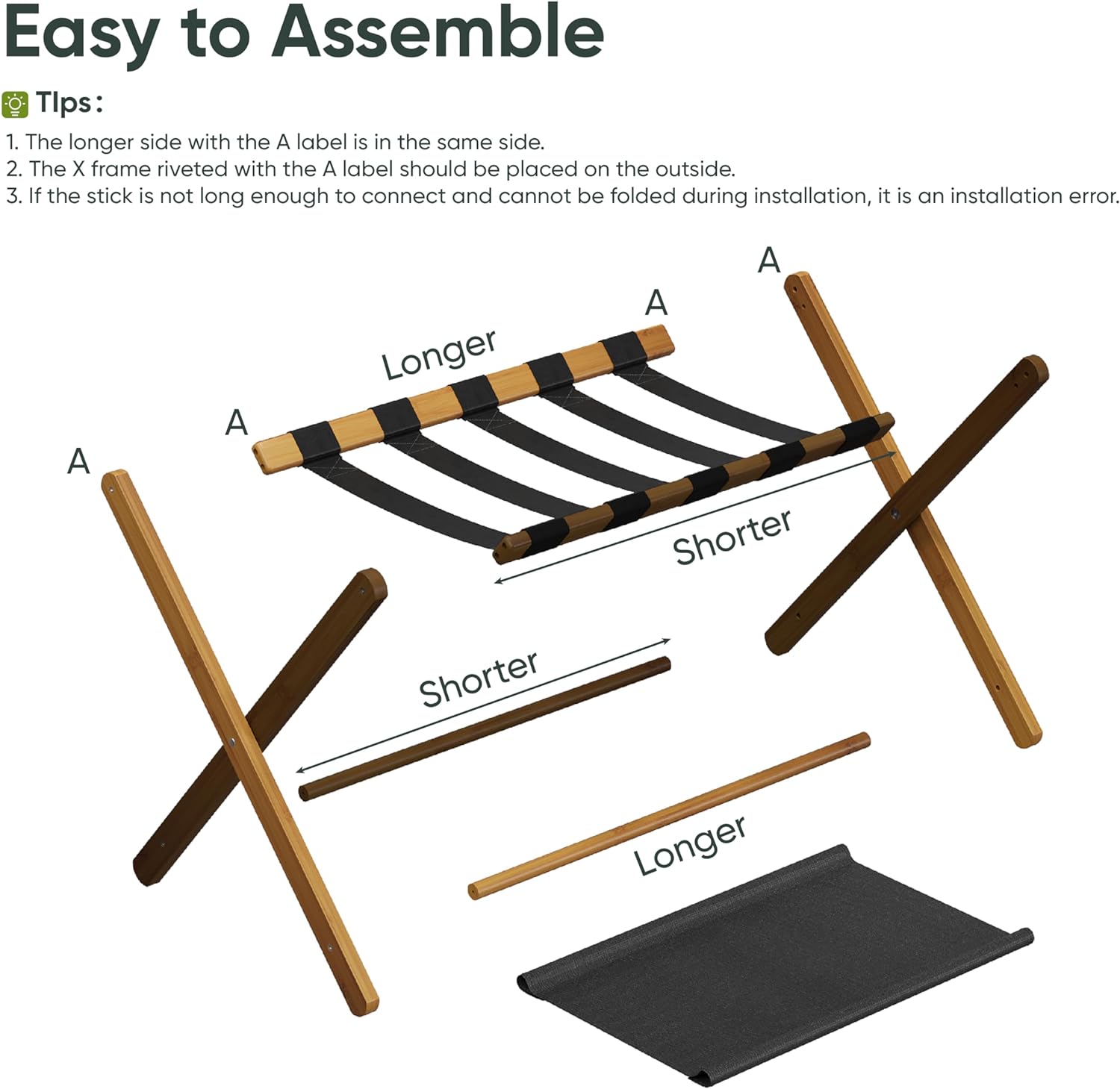 Easy to Assemble

TIps:

1. The longer side with the A label is in the same side.
2. The X frame riveted with the A label should be placed on the outside.
3. If the stick is not long enough to connect and cannot be folded during installation, it is an installation error.

A

A

Longer

A

A

Shorter

Shorter

Longer