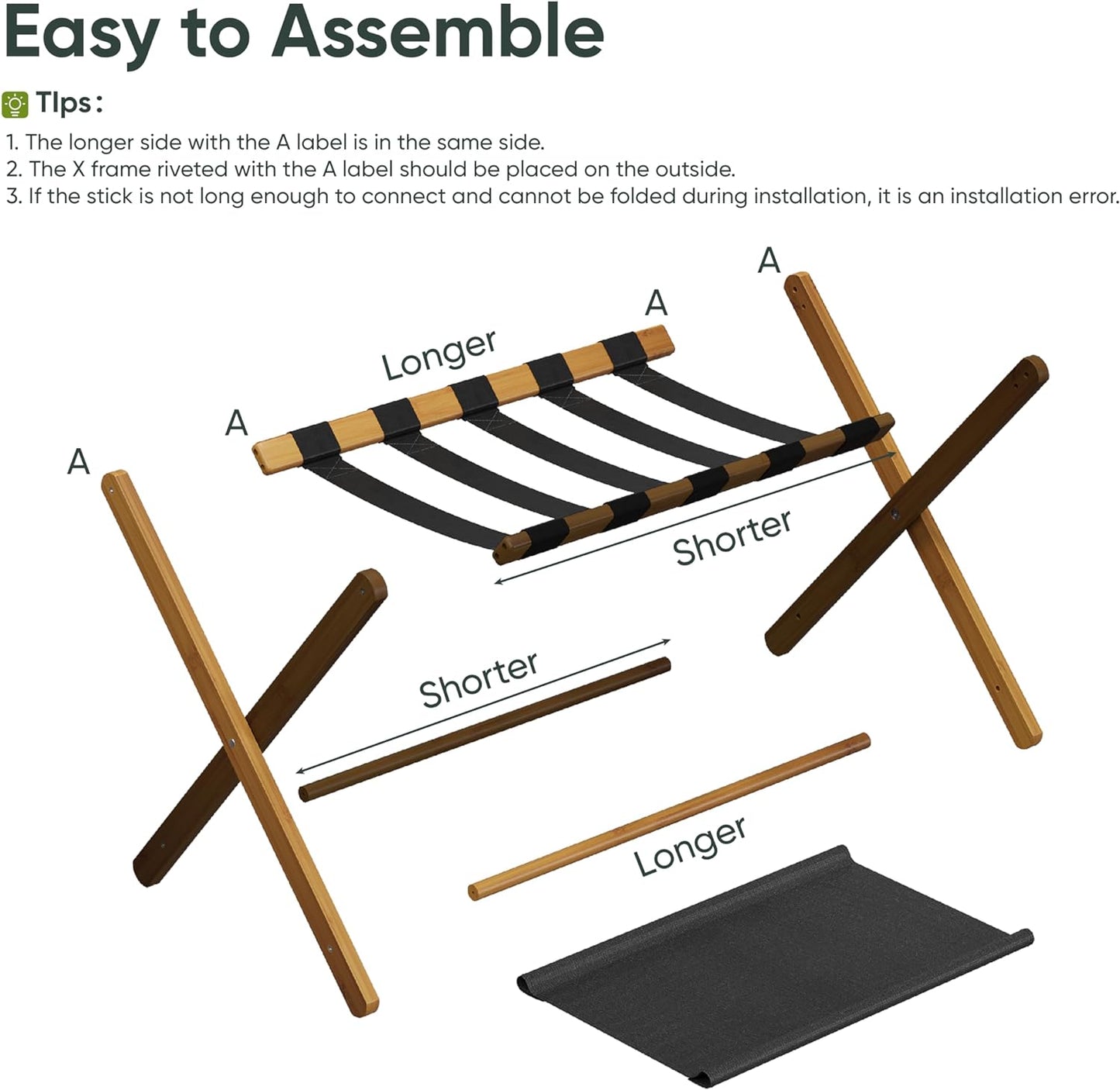 Easy to Assemble

TIps:

1. The longer side with the A label is in the same side.
2. The X frame riveted with the A label should be placed on the outside.
3. If the stick is not long enough to connect and cannot be folded during installation, it is an installation error.

A

A

Longer

A

A

Shorter

Shorter

Longer